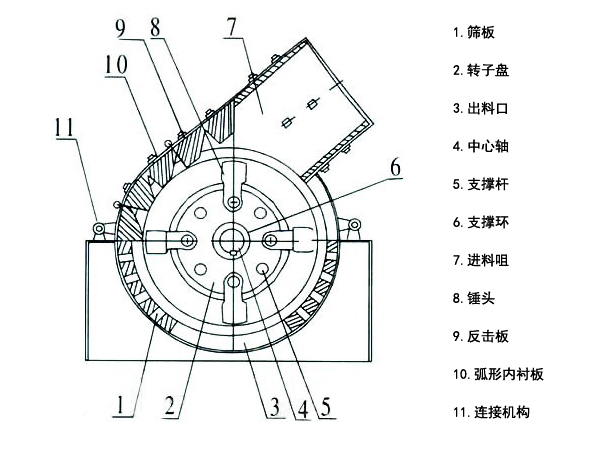 9
8
7
10
11
6
1
2
3
4
5

1. 筛板

2. 转子盘

3. 出料口

4. 中心轴

5. 支撑杆

6. 支撑环

7. 进料咀

8. 锤头

9. 反击板

10. 弧形内衬板

11. 连接机构