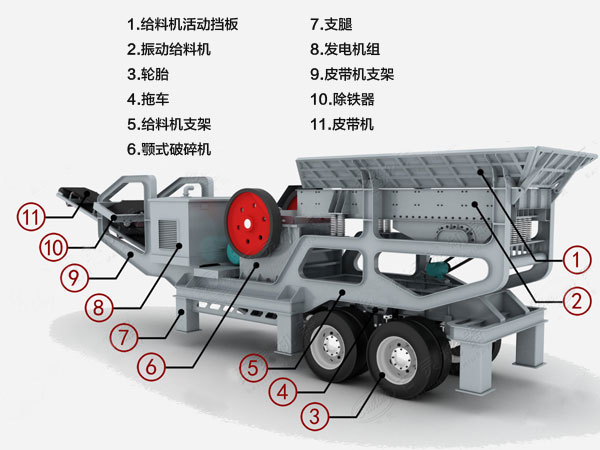 1.给料机活动挡板
2.振动给料机
3.轮胎
4.拖车
5.给料机支架
6.颚式破碎机

7.支腿
8.发电机组
9.皮带机支架
10.除铁器
11.皮带机

11
10
9
8
7
6
5
4
3
1
2